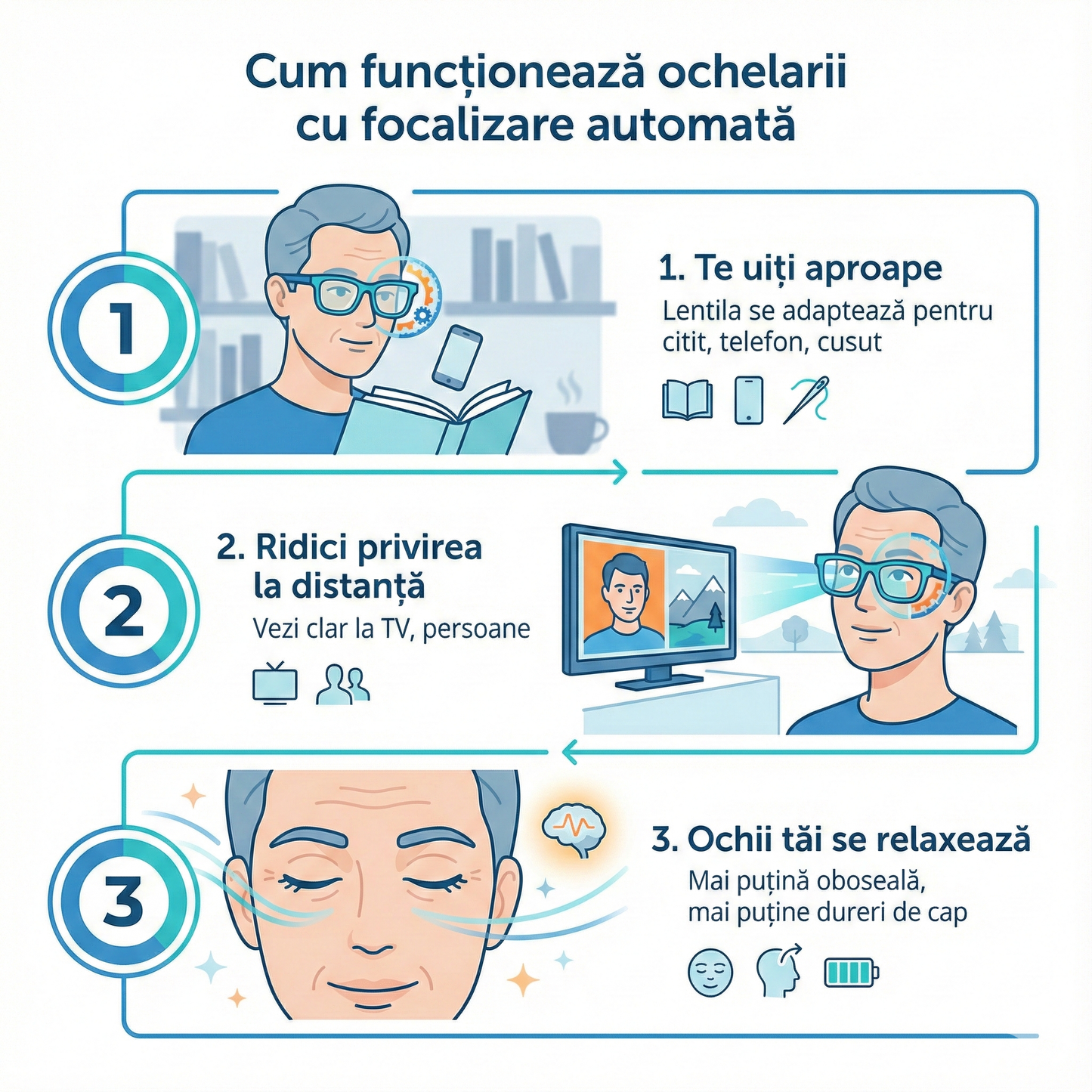 Cum funcționează ochelarii cu focalizare automată

1

1. Te uiți aproape
Lentila se adaptează pentru citit, telefon, cusut

2

2. Ridici privirea la distanță
Vezi clar la TV, persoane

3

3. Ochii tăi se relaxează
Mai puțină oboseală, mai puține dureri de cap