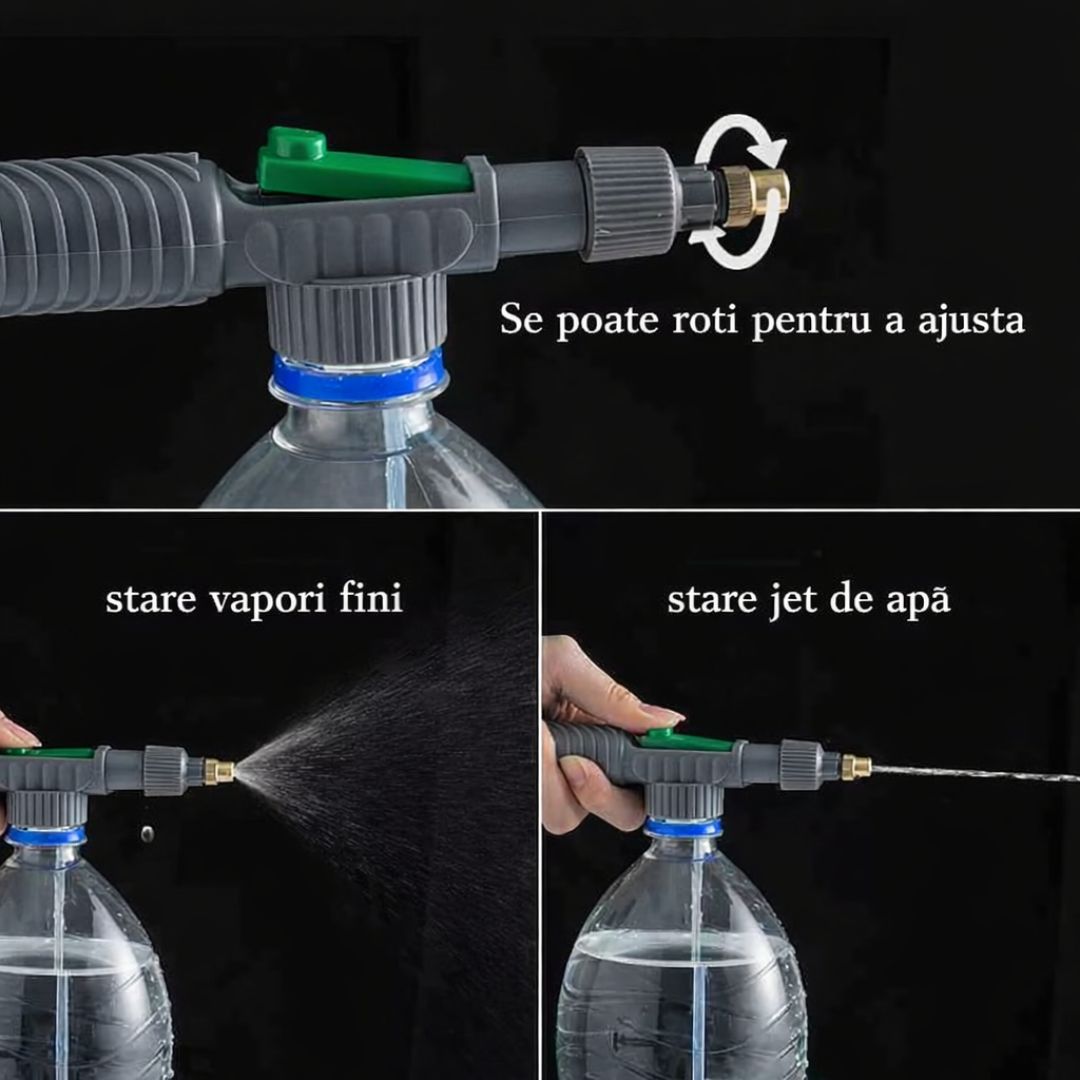 Se poate roti pentru a ajusta

stare vapori fini

stare jet de apă