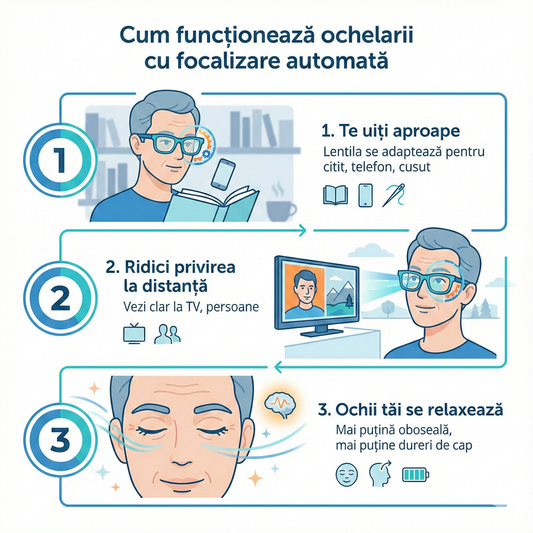 Cum funcționează ochelarii cu focalizare automată

1

1. Te uiți aproape

Lentila se adaptează pentru citit, telefon, cusut

2

2. Ridici privirea la distanță

Vezi clar la TV, persoane

3

3. Ochii tăi se relaxează

Mai puțină oboseală, mai puține dureri de cap